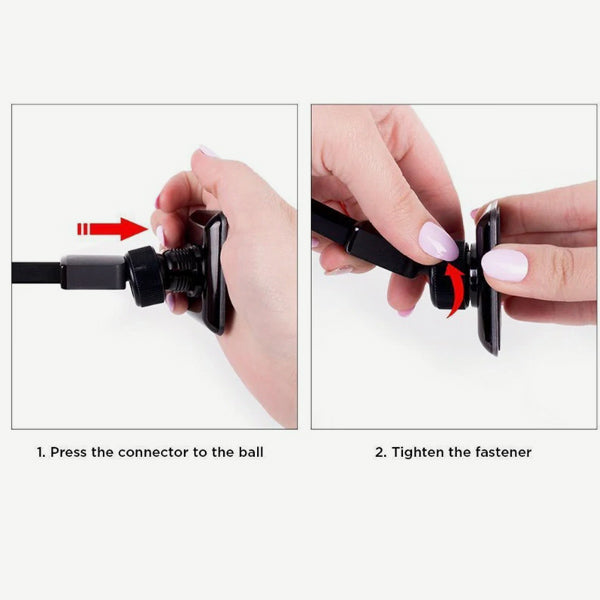 1. Press the connector to the ball

2. Tighten the fastener