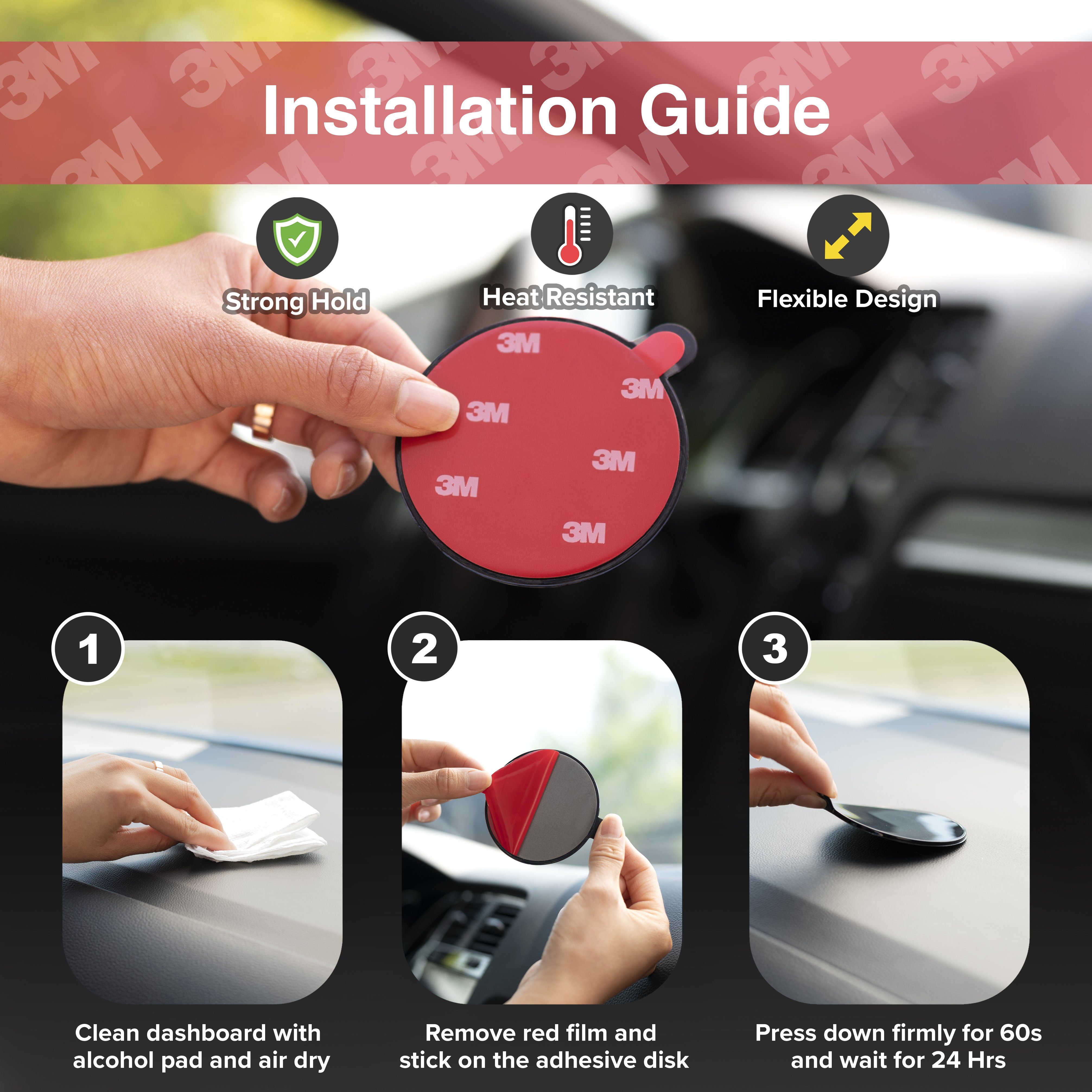 Installation Guide

Strong Hold

Heat Resistant

Flexible Design

3M
3M
3M
3M
3M
3M

1
Clean dashboard with alcohol pad and air dry

2
Remove red film and stick on the adhesive disk

3
Press down firmly for 60s and wait for 24 Hrs